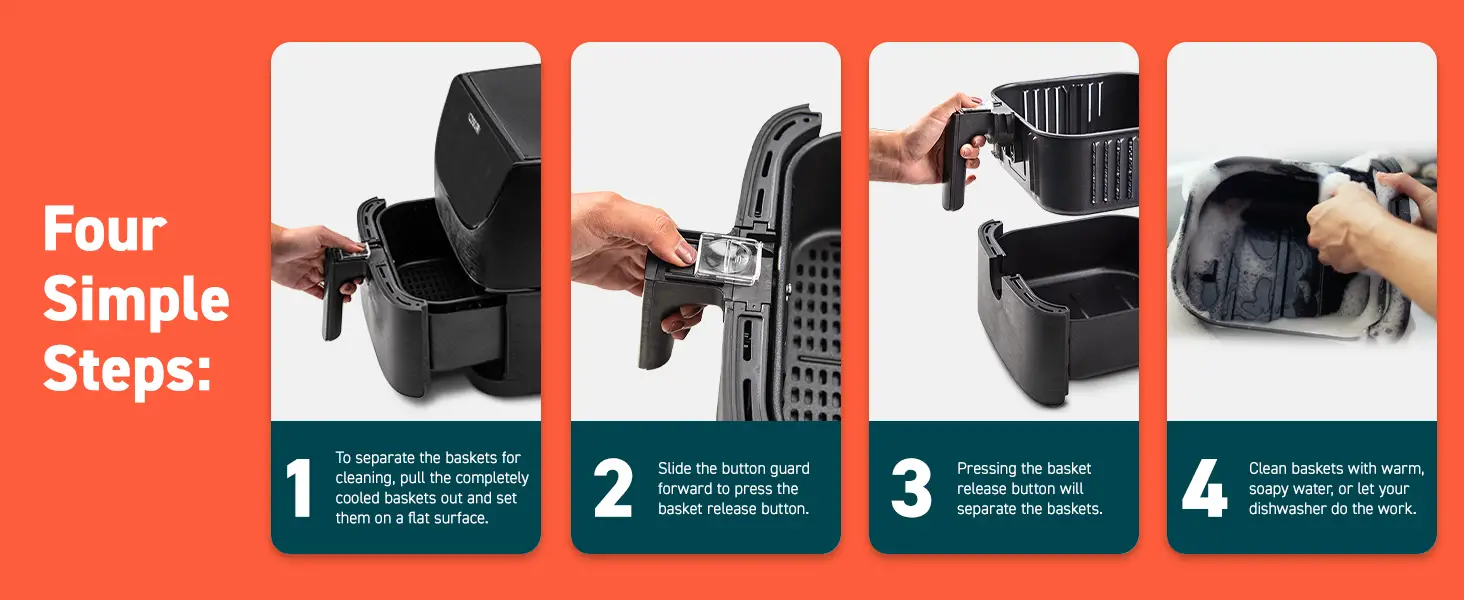 Four Simple Steps:

1 To separate the baskets for cleaning, pull the completely cooled baskets out and set them on a flat surface.

2 Slide the button guard forward to press the basket release button.

3 Pressing the basket release button will separate the baskets.

4 Clean baskets with warm, soapy water, or let your dishwasher do the work.